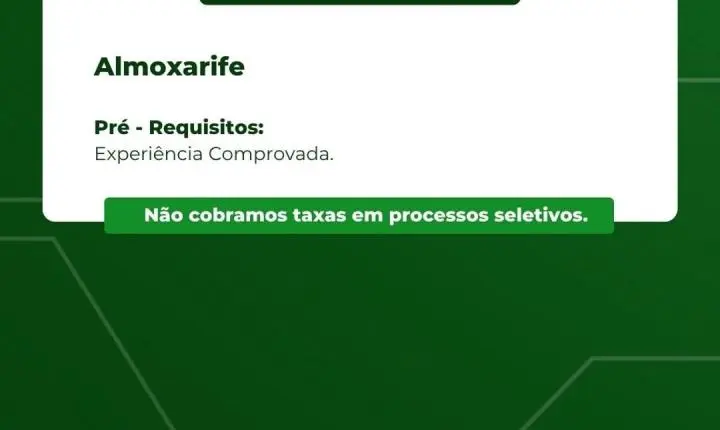 Almoxarife

Pré - Requisitos:
Experiência Comprovada.

Não cobramos taxas em processos seletivos.