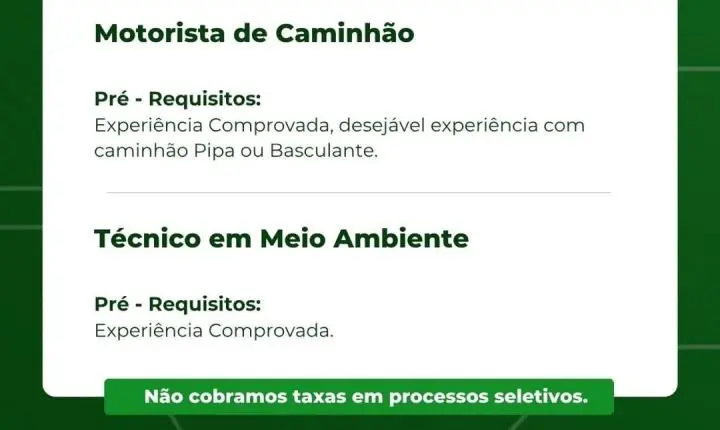 Motorista de Caminhão

Pré - Requisitos:
Experiência Comprovada, desejável experiência com caminhão Pipa ou Basculante.

Técnico em Meio Ambiente

Pré - Requisitos:
Experiência Comprovada.

Não cobramos taxas em processos seletivos.