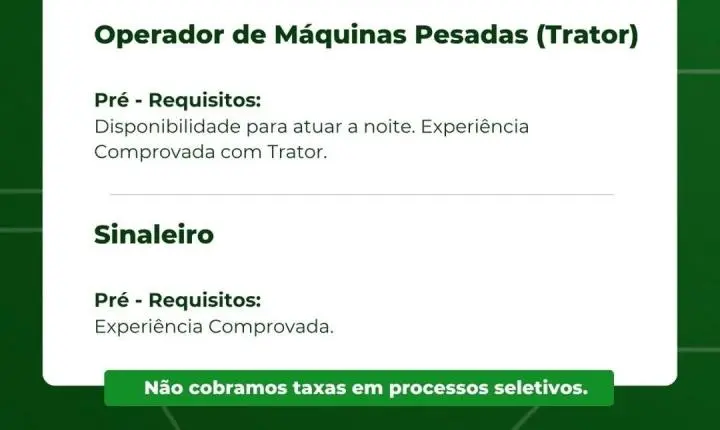 Operador de Máquinas Pesadas (Trator)

Pré - Requisitos:
Disponibilidade para atuar a noite. Experiência Comprovada com Trator.

Sinaleiro

Pré - Requisitos:
Experiência Comprovada.

Não cobramos taxas em processos seletivos.