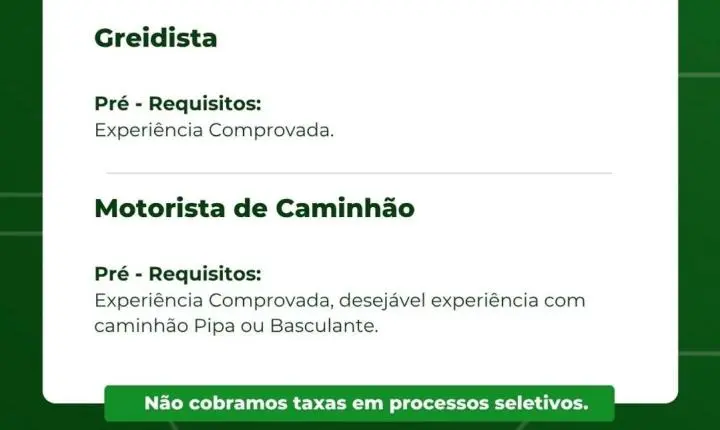 Greidista

Pré - Requisitos:
Experiência Comprovada.

Motorista de Caminhão

Pré - Requisitos:
Experiência Comprovada, desejável experiência com caminhão Pipa ou Basculante.

Não cobramos taxas em processos seletivos.