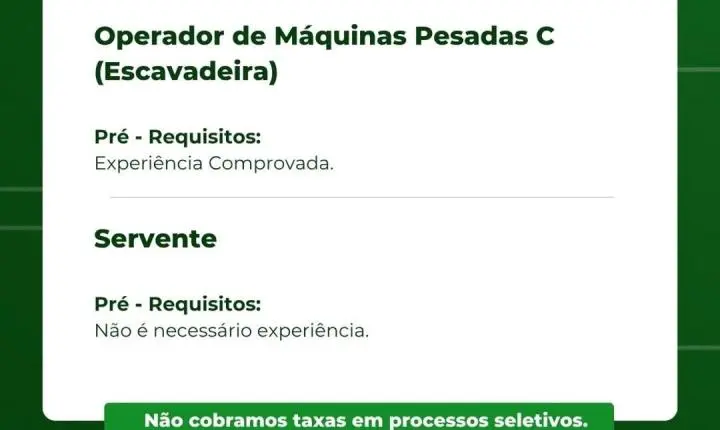 Operador de Máquinas Pesadas C (Escavadeira)

Pré - Requisitos:
Experiência Comprovada.

Servente

Pré - Requisitos:
Não é necessário experiência.

Não cobramos taxas em processos seletivos.